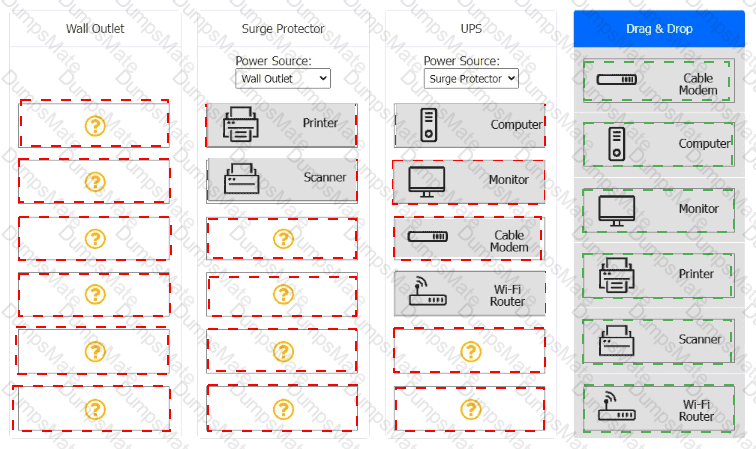 Wall Outlet

?

?

?

?

?

?

Surge Protector

Power Source:
Wall Outlet

Printer

Scanner

?

?

?

?

UPS

Power Source:
Surge Protector

Computer

Monitor

Cable Modem

Wi-Fi Router

?

?

Drag & Drop

Cable Modem

Computer

Monitor

Printer

Scanner

Wi-Fi Router

DumpsMate